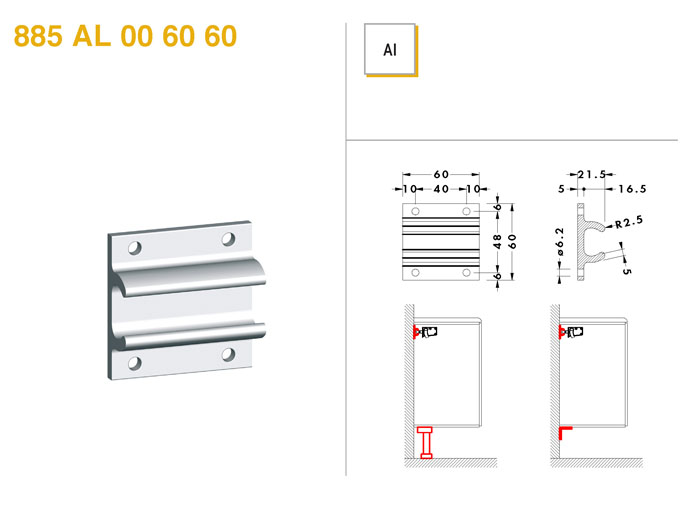 885 AL 00 60 60

Al

60
10 40 10
6
48
60
6

21.5
5
16.5
R2.5
ø6.2
5